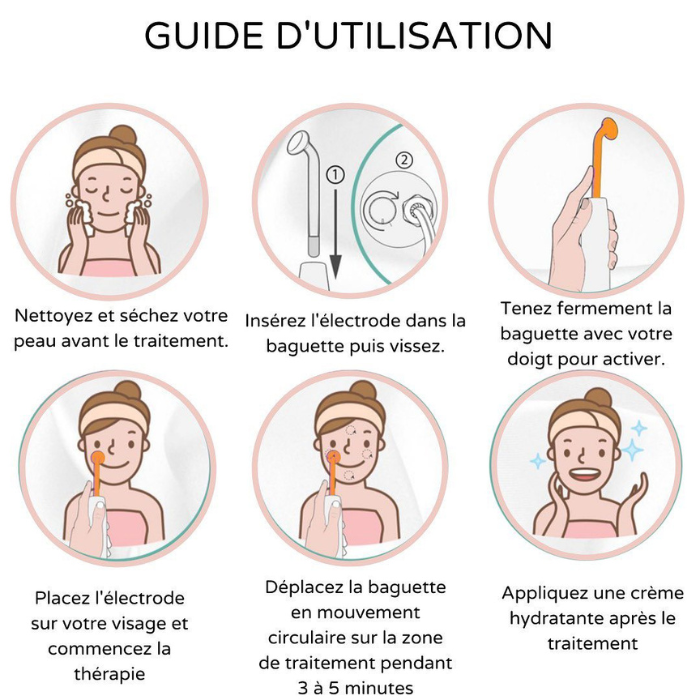 GUIDE D'UTILISATION

①

②

Nettoyez et séchez votre peau avant le traitement.

Insérez l'électrode dans la baguette puis vissez.

Tenez fermement la baguette avec votre doigt pour activer.

Placez l'électrode sur votre visage et commencez la thérapie

Déplacez la baguette en mouvement circulaire sur la zone de traitement pendant 3 à 5 minutes

Appliquez une crème hydratante après le traitement